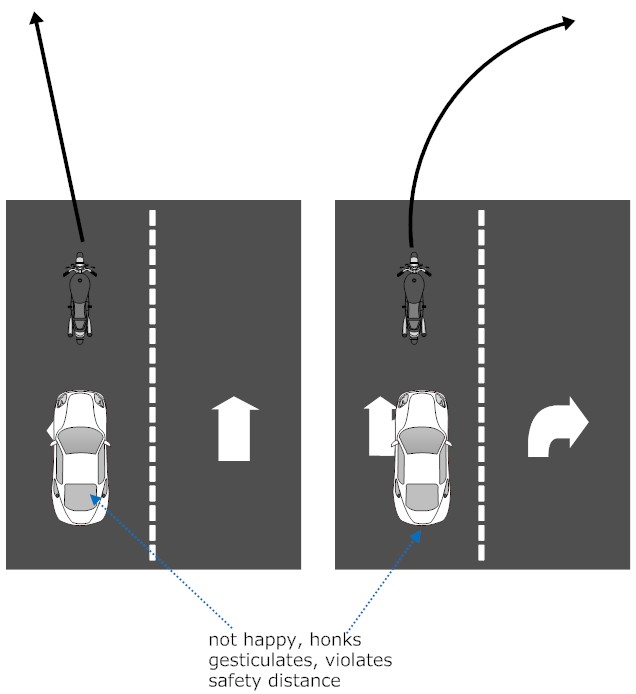 not happy, honks
gesticulates, violates
safety distance